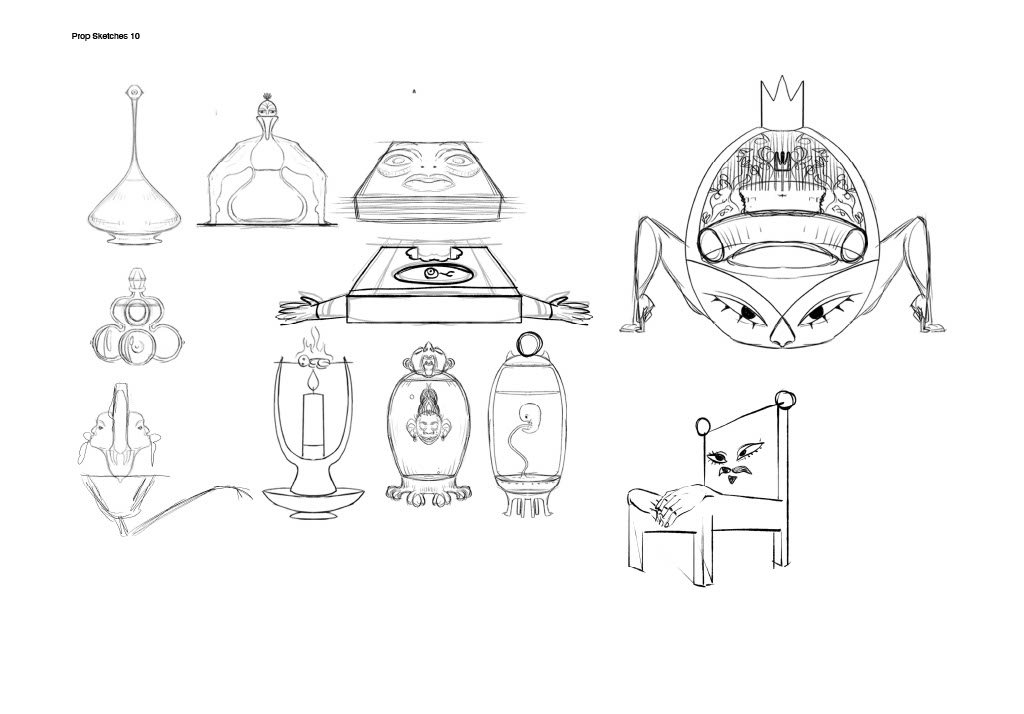 Prop Sketches 10